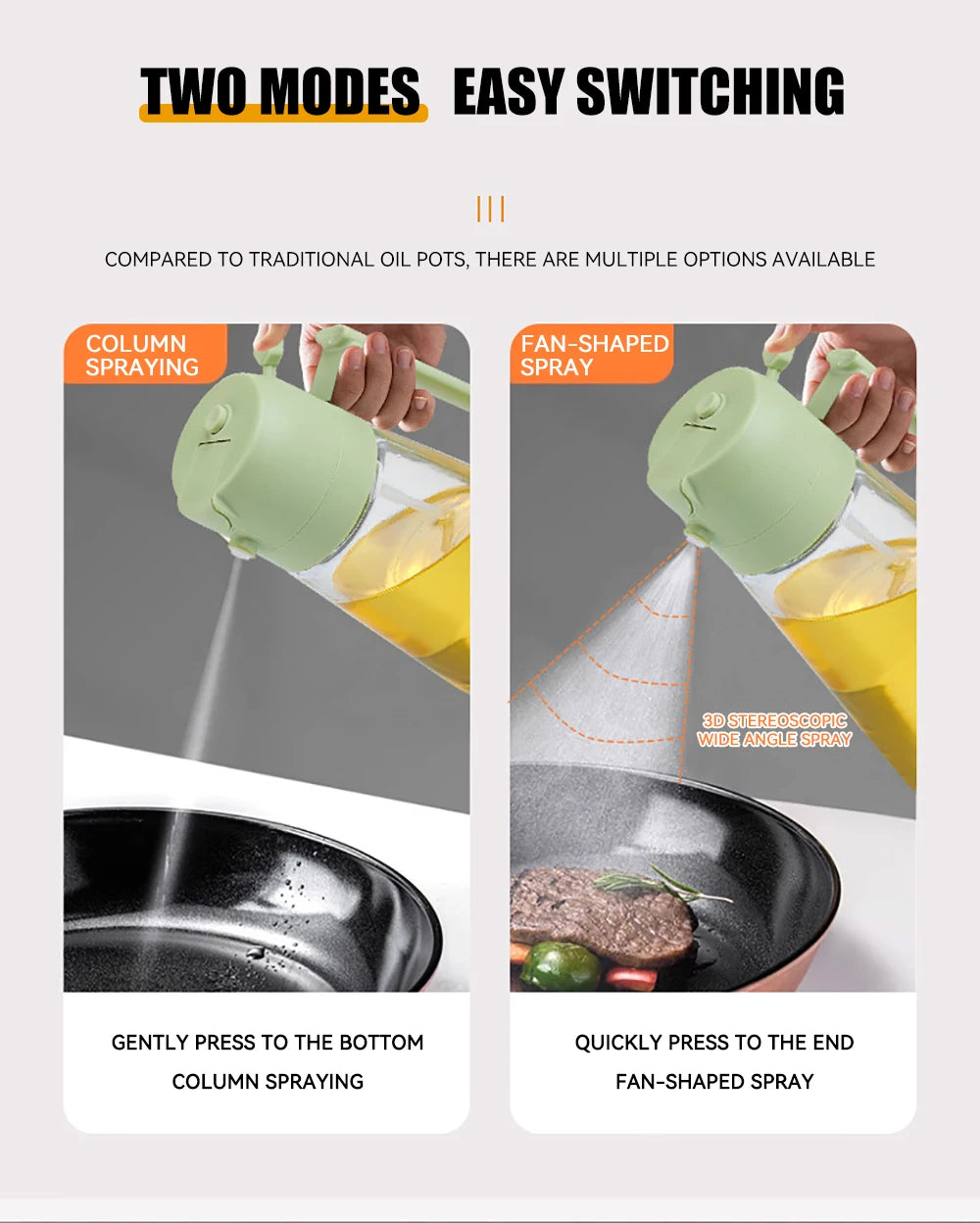 TWO MODES EASY SWITCHING

COMPARED TO TRADITIONAL OIL POTS, THERE ARE MULTIPLE OPTIONS AVAILABLE

COLUMN SPRAYING

GENTLY PRESS TO THE BOTTOM
COLUMN SPRAYING

FAN-SHAPED SPRAY

3D STEREOSCOPIC WIDE ANGLE SPRAY

QUICKLY PRESS TO THE END
FAN-SHAPED SPRAY